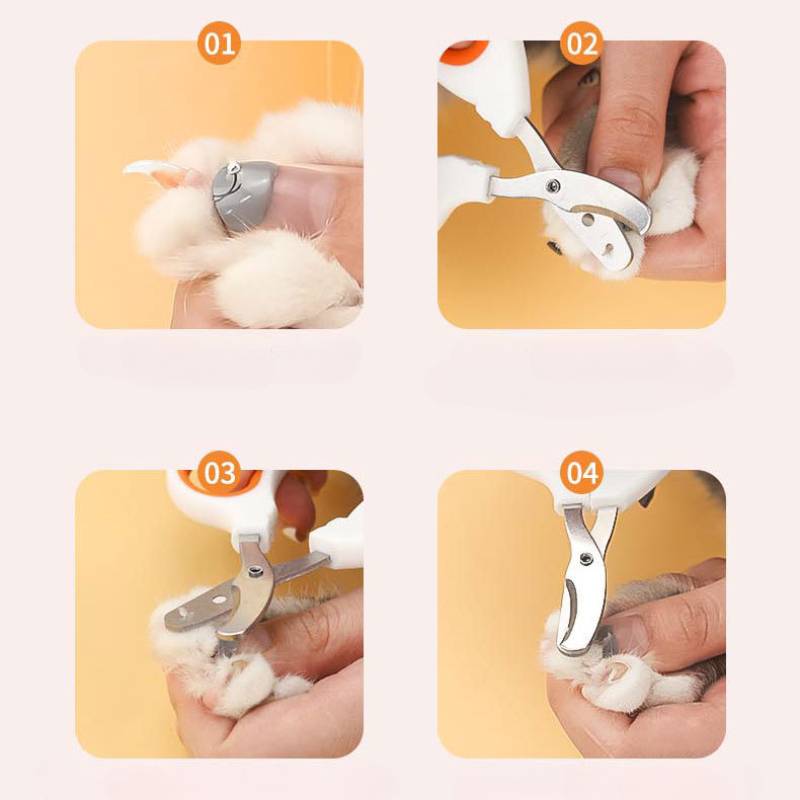 01

02

03

04